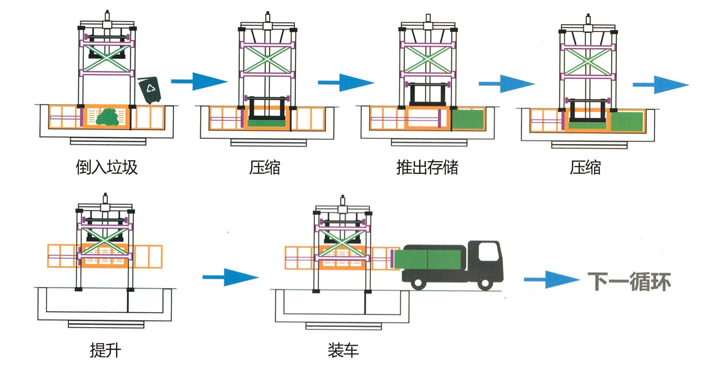 倒入垃圾

压缩

推出存储

压缩

提升

装车

下一循环